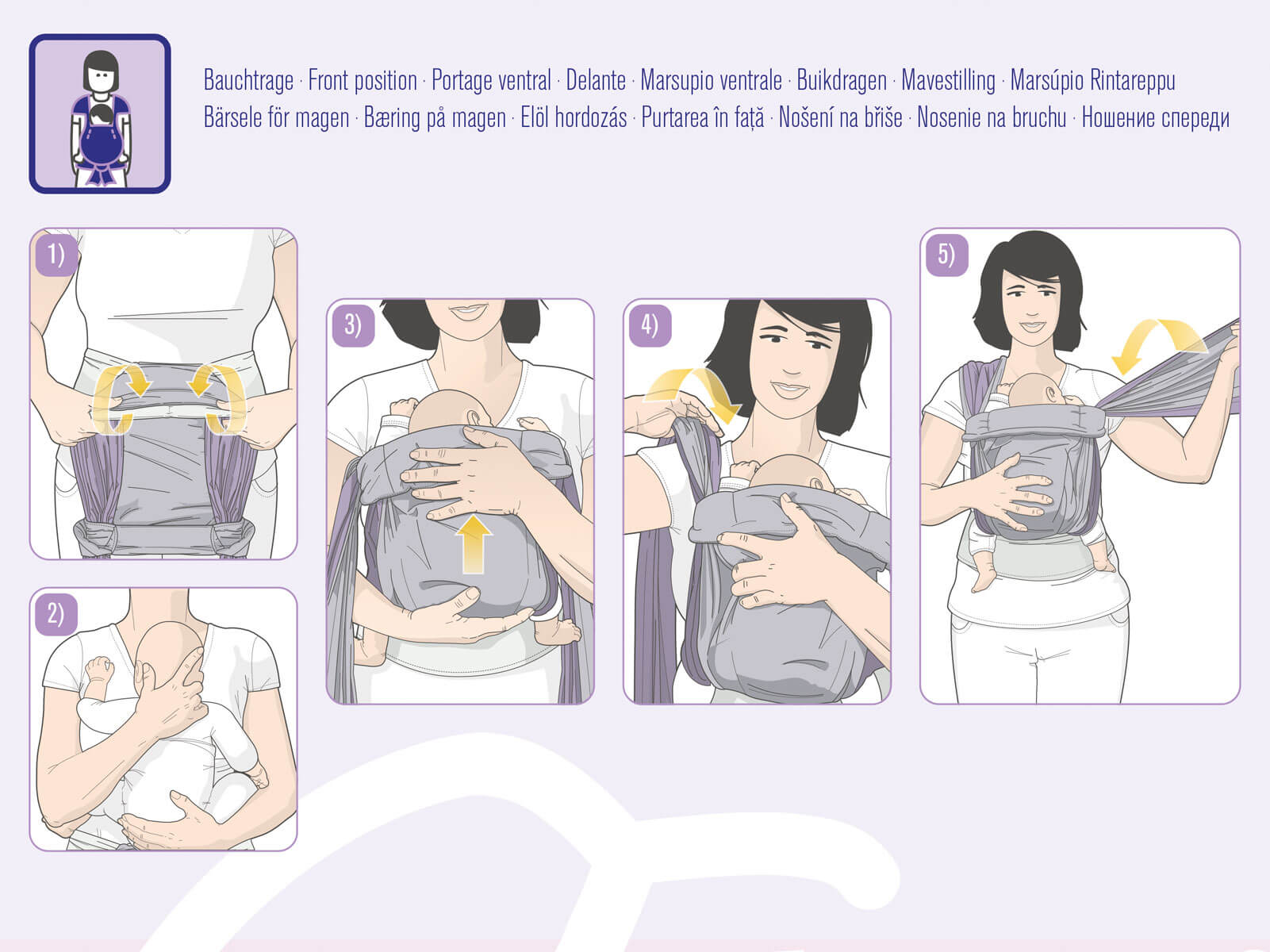 Bauchtrage · Front position · Portage ventral · Delante · Marsupio ventrale · Buikdragen · Mavestilling · Marsúpio Rintareppu
Bärsele för magen · Bæring på magen · Elöl hordozás · Purtarea în față · Nošení na břiše · Nosenie na bruchu · Ношение спереди

1)

2)

3)

4)

5)