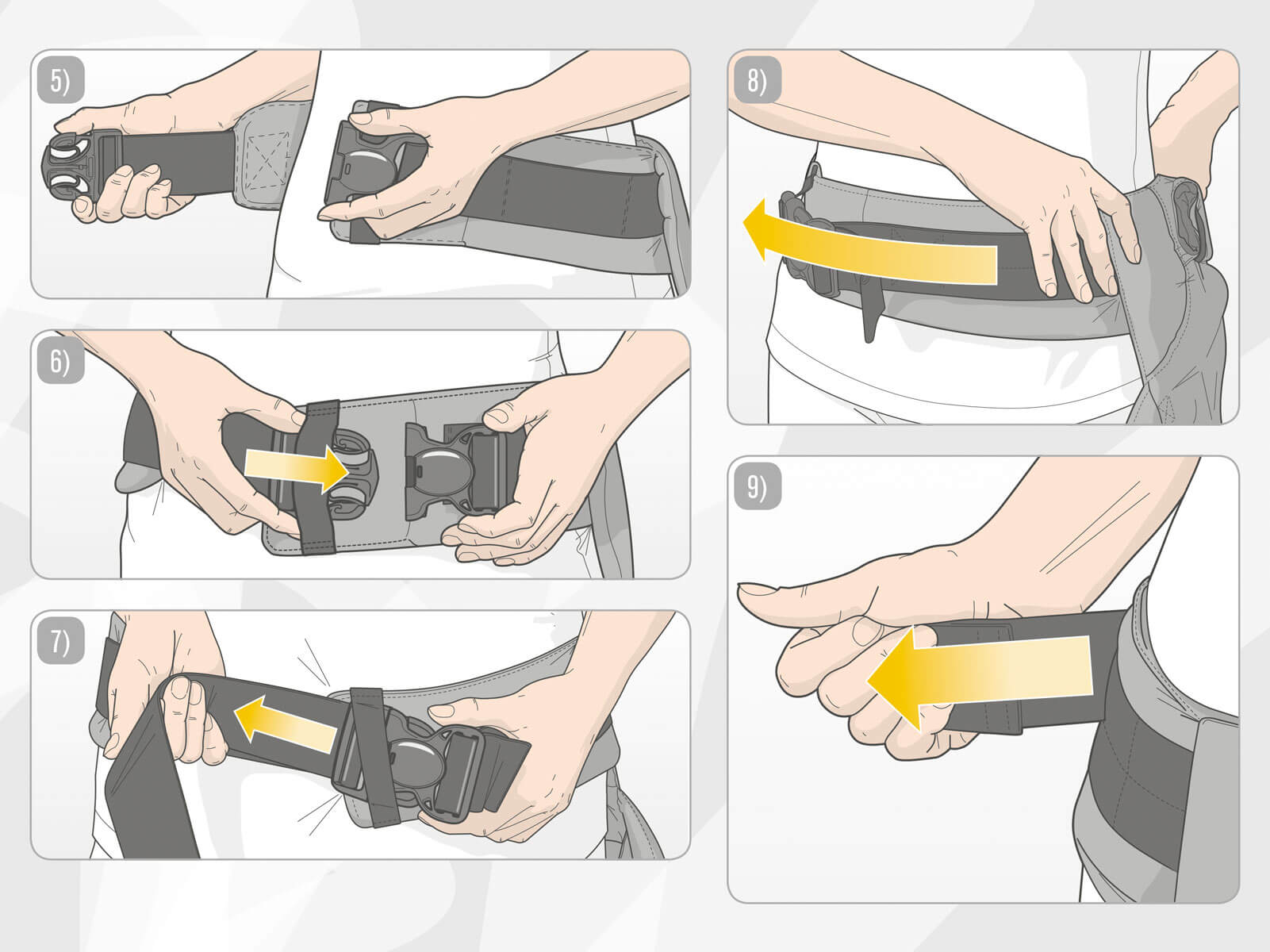 5)

6)

7)

8)

9)